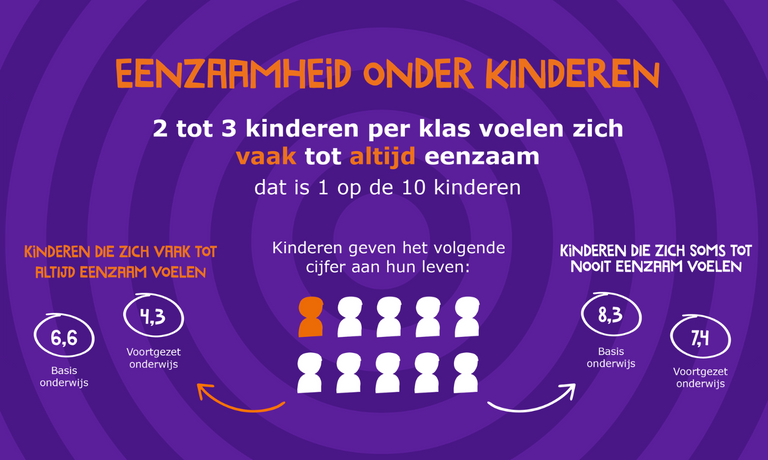 EENZAAMHEID ONDER KINDEREN

2 tot 3 kinderen per klas voelen zich vaak tot altijd eenzaam

dat is 1 op de 10 kinderen

KINDEREN DIE ZICH VAAK TOT ALTIJD EENZAAM VOELEN

6,6
Basis onderwijs

4,3
Voortgezet onderwijs

Kinderen geven het volgende cijfer aan hun leven:

KINDEREN DIE ZICH SOMS TOT NOOIT EENZAAM VOELEN

8,3
Basis onderwijs

7,4
Voortgezet onderwijs